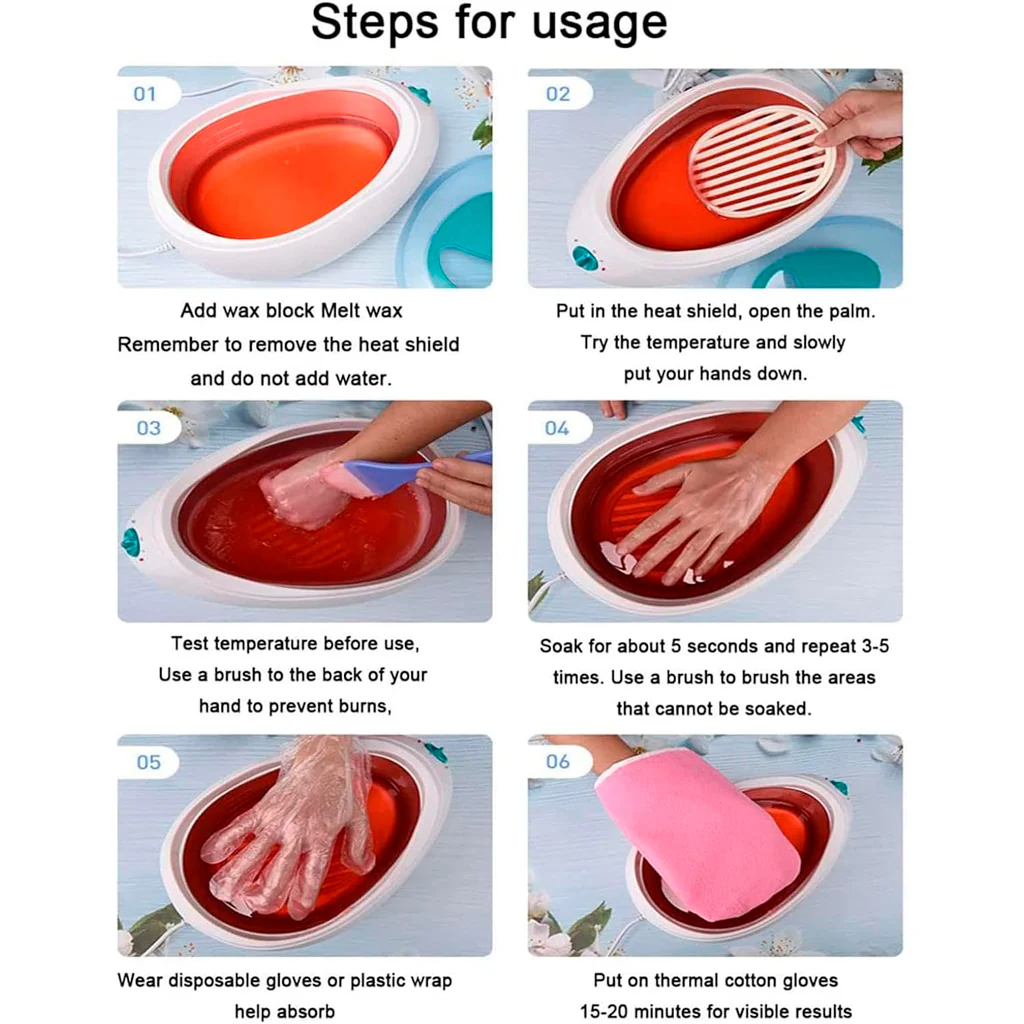 Steps for usage

01

Add wax block Melt wax
Remember to remove the heat shield
and do not add water.

02

Put in the heat shield, open the palm.
Try the temperature and slowly
put your hands down.

03

Test temperature before use,
Use a brush to the back of your
hand to prevent burns,

04

Soak for about 5 seconds and repeat 3-5
times. Use a brush to brush the areas
that cannot be soaked.

05

Wear disposable gloves or plastic wrap
help absorb

06

Put on thermal cotton gloves
15-20 minutes for visible results