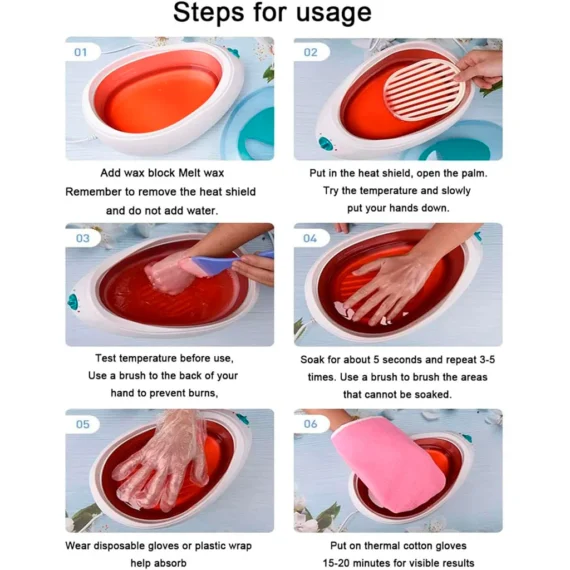 Steps for usage

01

Add wax block Melt wax
Remember to remove the heat shield
and do not add water.

02

Put in the heat shield, open the palm.
Try the temperature and slowly
put your hands down.

03

Test temperature before use,
Use a brush to the back of your
hand to prevent burns,

04

Soak for about 5 seconds and repeat 3-5
times. Use a brush to brush the areas
that cannot be soaked.

05

Wear disposable gloves or plastic wrap
help absorb

06

Put on thermal cotton gloves
15-20 minutes for visible results